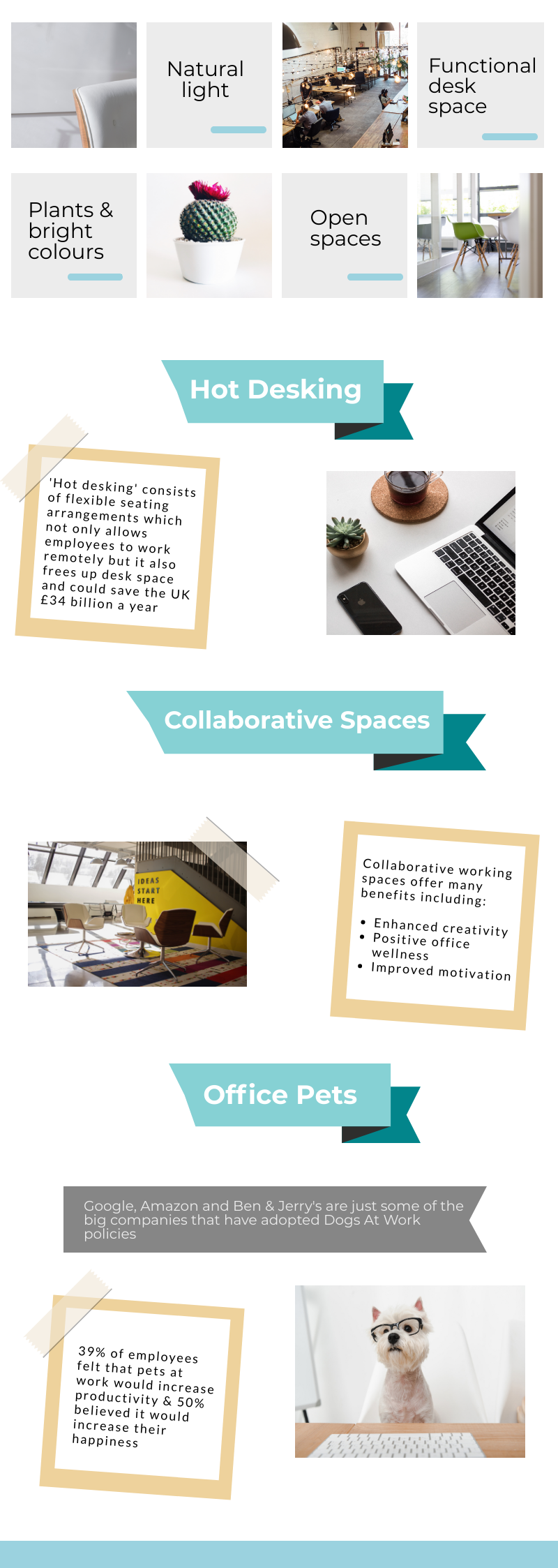 Natural light

Functional desk space

Plants & bright colours

Open spaces

Hot Desking

'Hot desking' consists of flexible seating arrangements which not only allows employees to work remotely but it also frees up desk space and could save the UK £34 billion a year

Collaborative Spaces

IDEAS START HERE

Collaborative working spaces offer many benefits including:

• Enhanced creativity
• Positive office wellness
• Improved motivation

Office Pets

Google, Amazon and Ben & Jerry's are just some of the big companies that have adopted Dogs At Work policies

39% of employees felt that pets at work would increase productivity & 50% believed it would increase their happiness